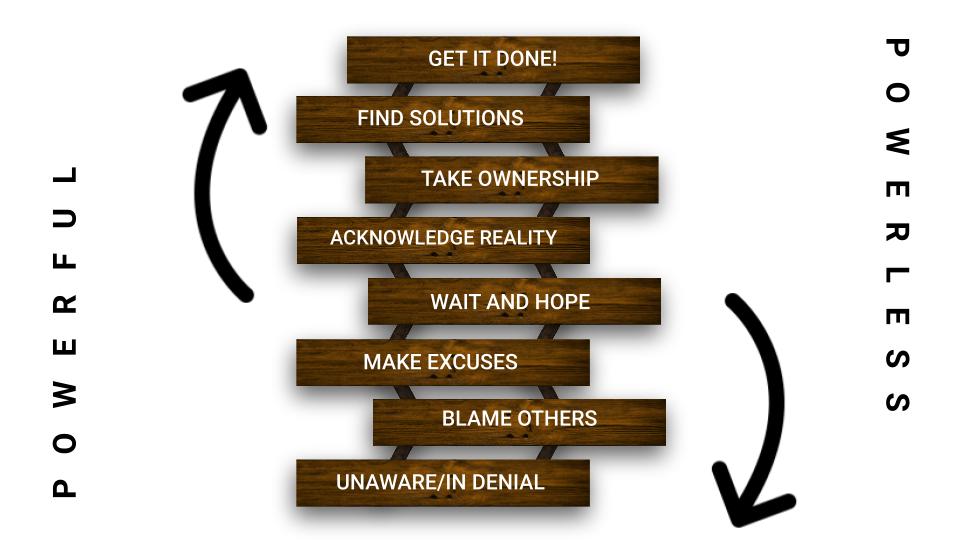 POWERFUL

GET IT DONE!

FIND SOLUTIONS

TAKE OWNERSHIP

ACKNOWLEDGE REALITY

WAIT AND HOPE

MAKE EXCUSES

BLAME OTHERS

UNAWARE/IN DENIAL

POWERLESS